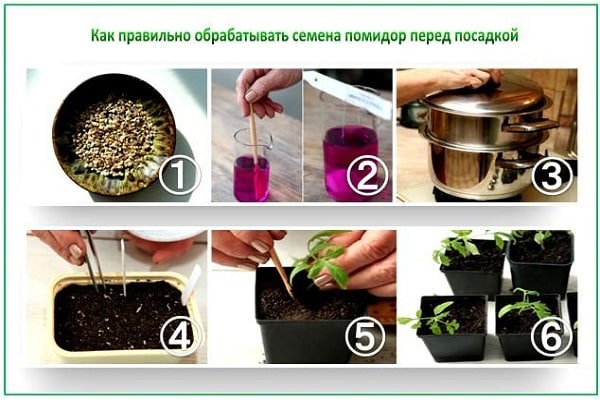 Как правильно обрабатывать семена помидор перед посадкой

1

2

3

4

5

6