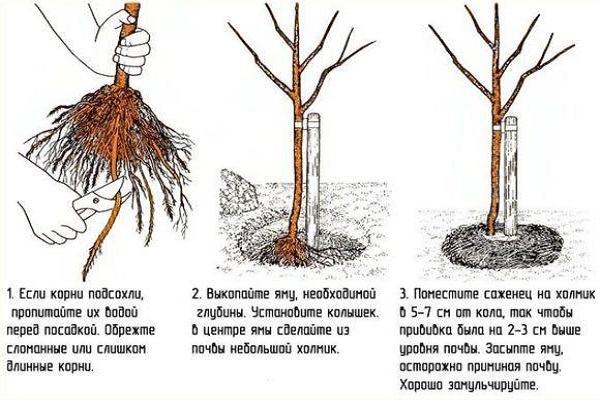 1. Если корни подсохли, пропитайте их водой перед посадкой. Обрежте сломанные или слишком длинные корни.

2. Выкопайте яму, необходимой глубины. Установите колышек. В центре ямы сделайте из почвы небольшой холмик.

3. Поместите саженец на холмик в 5–7 см от кола, так чтобы прививка была на 2–3 см выше уровня почвы. Засыпте яму, осторожно приминая почву. Хорошо замульчируйте.