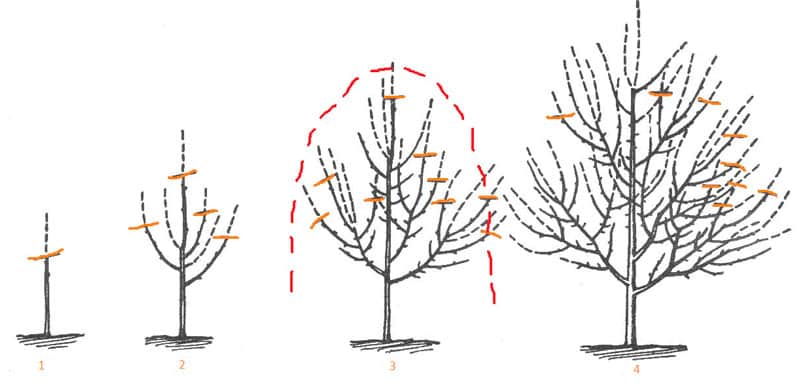 1

2

3

4