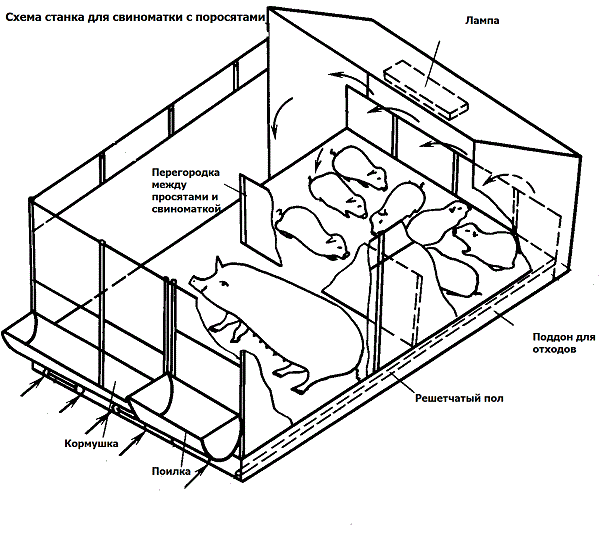 Схема станка для свиноматки с поросятами

Лампа

Перегородка между просятами и свиноматкой

Поддон для отходов

Решетчатый пол

Кормушка

Поилка