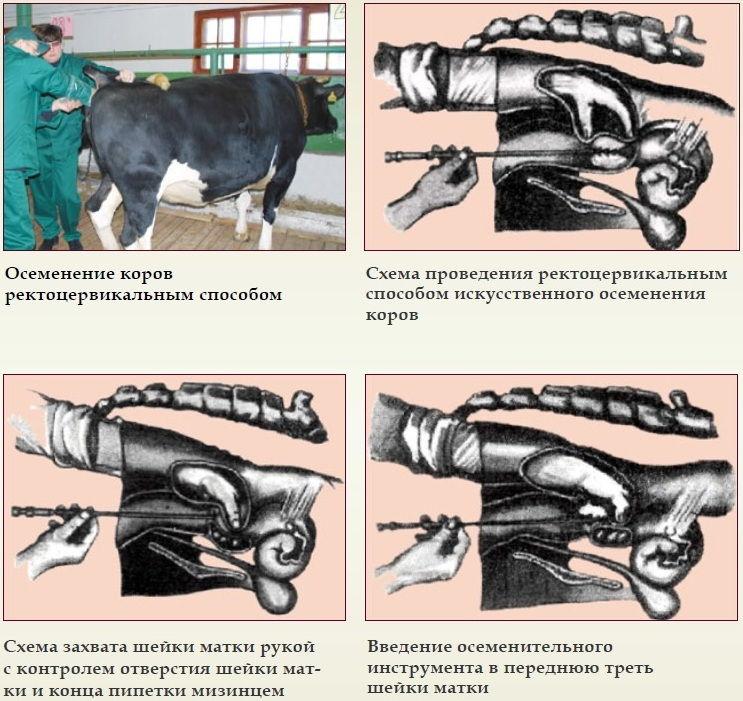 Осеменение коров ректоцервикальным способом

Схема проведения ректоцервикальным способом искусственного осеменения коров

Схема захвата шейки матки рукой с контролем отверстия шейки матки и конца пипетки мизинцем

Введение осеменительного инструмента в переднюю треть шейки матки