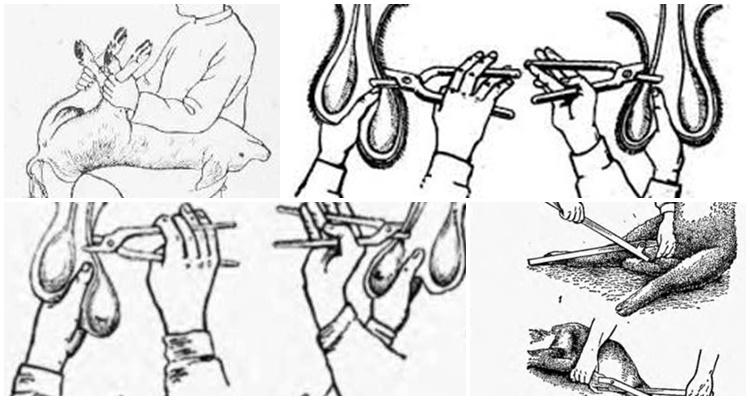 1