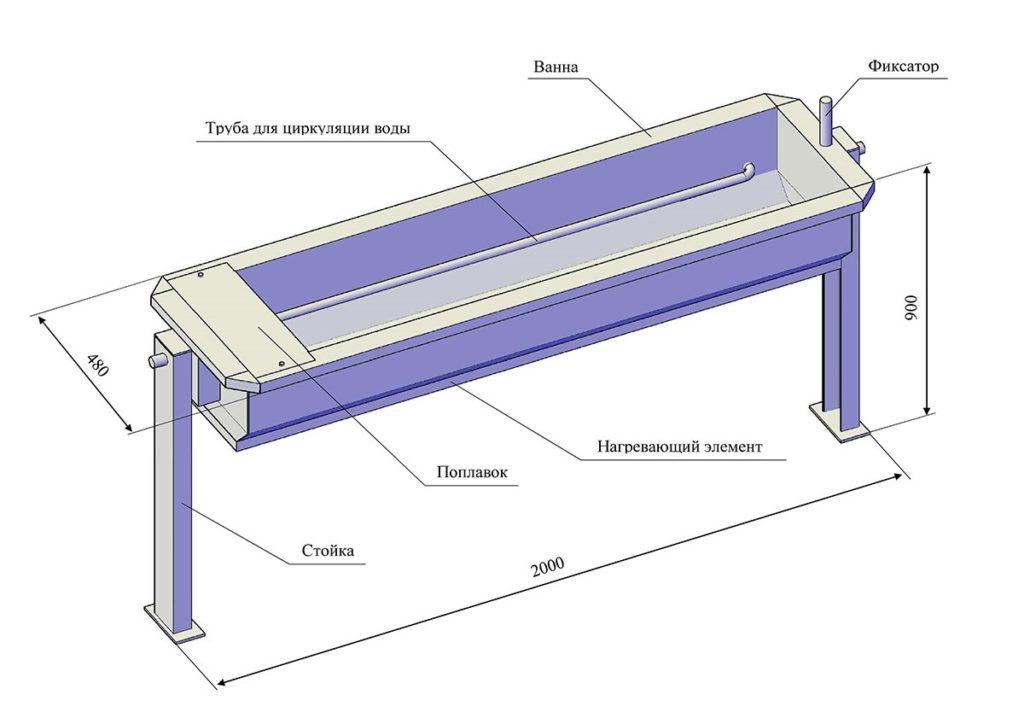 Ванна
Фиксатор
Труба для циркуляции воды
900
480
Нагревающий элемент
Поплавок
Стойка
2000